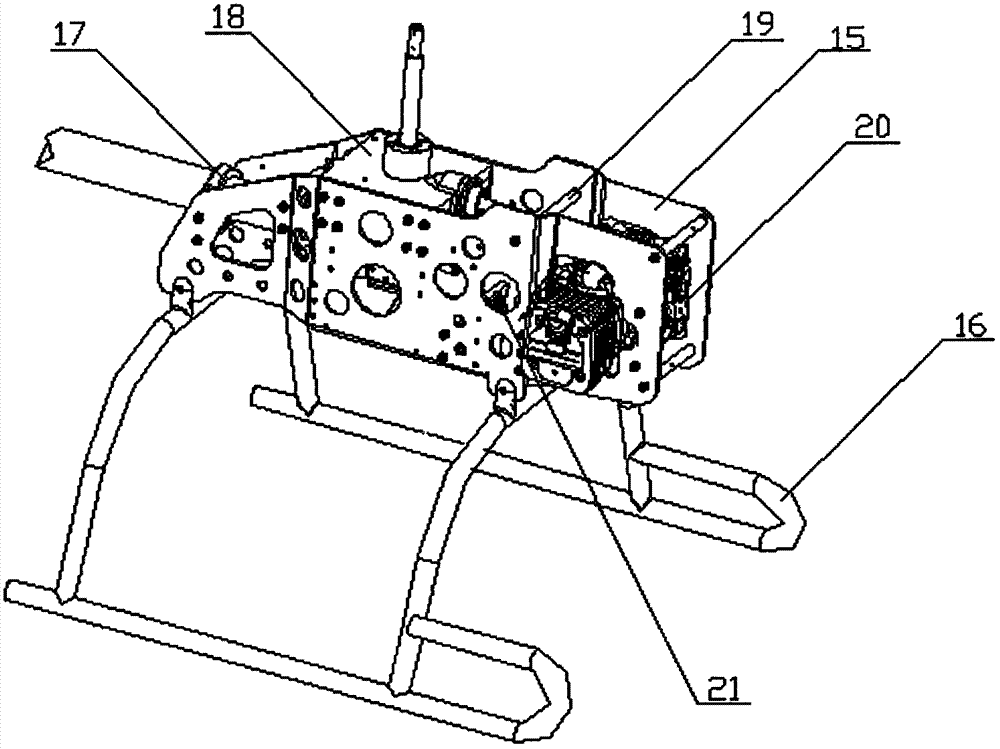 17
18
19
15
20
16
21