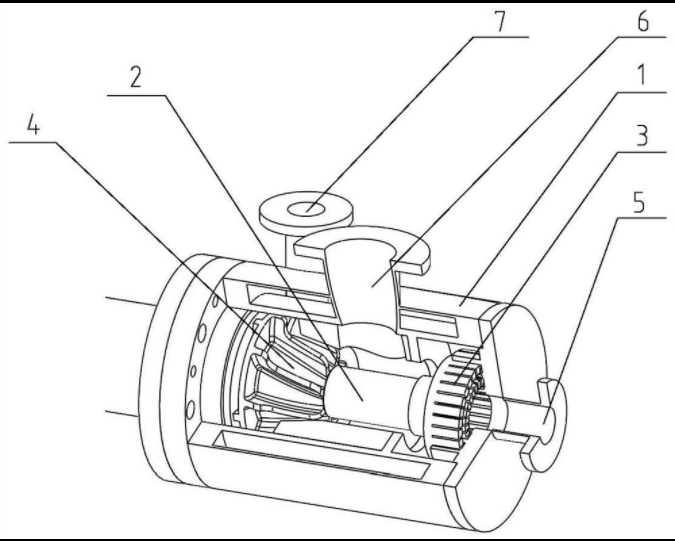 7
6
2
1
4
3
5