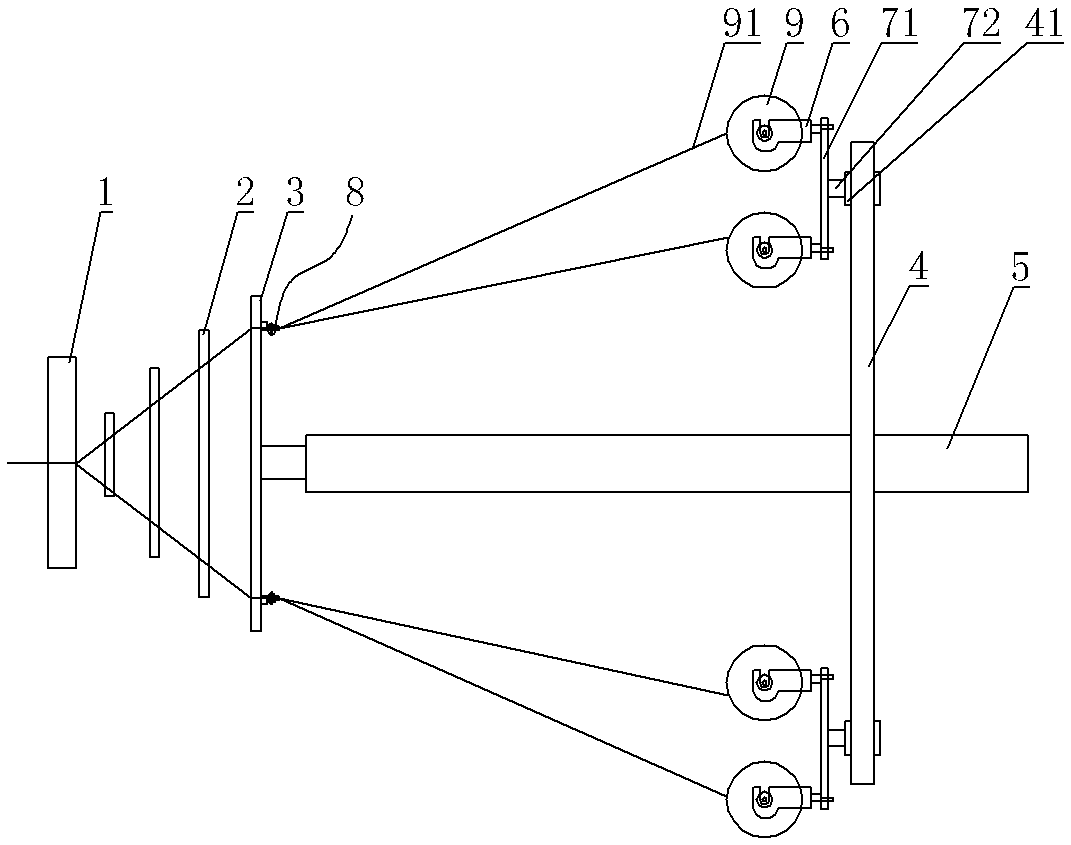 91
9
6
71
72
41
1
2
3
8
4
5