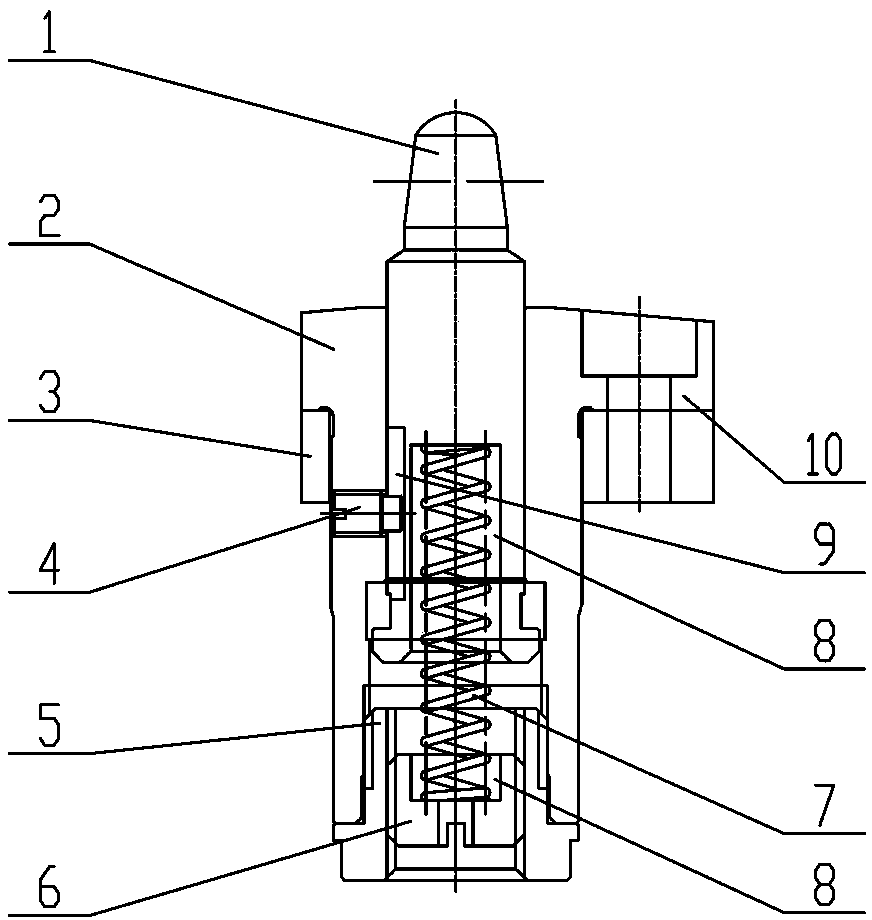 1
2
3
4
5
6
10
9
8
7
8