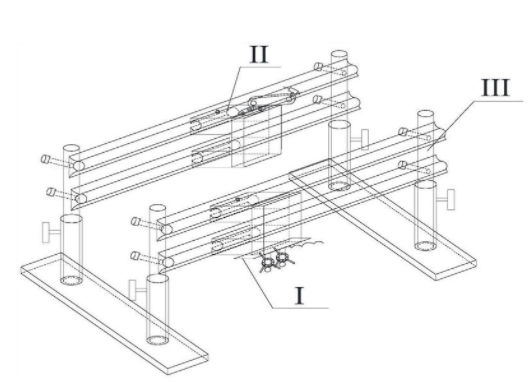 II
III
I