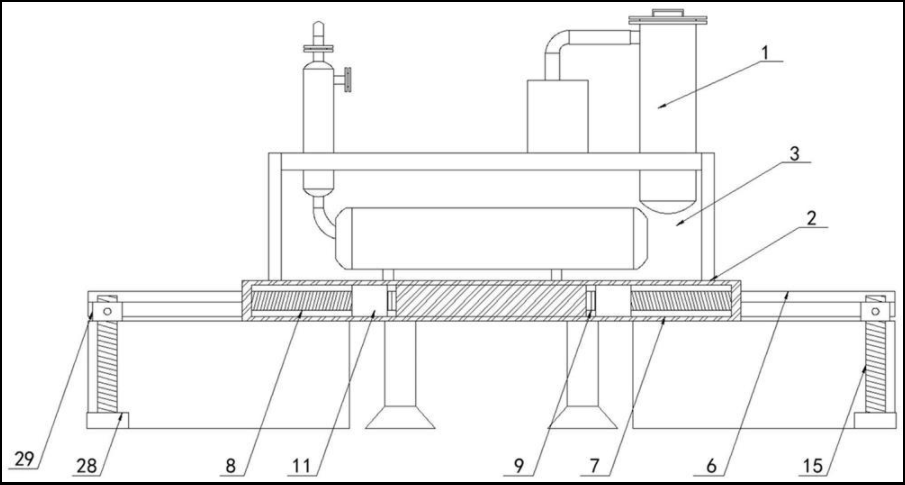 1
3
2
29
28
8
11
9
7
6
15