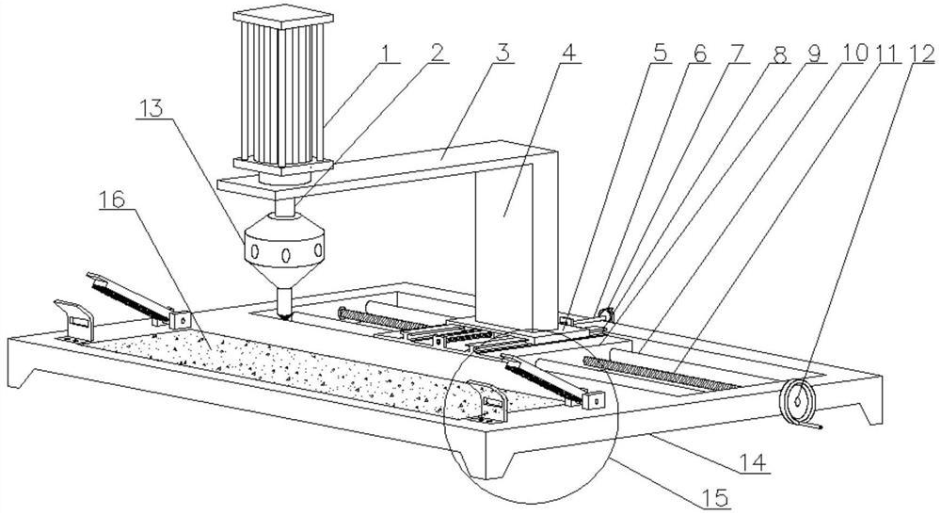 1
2
3
4
5
6
7
8
9
10
11
12
13
16
14
15