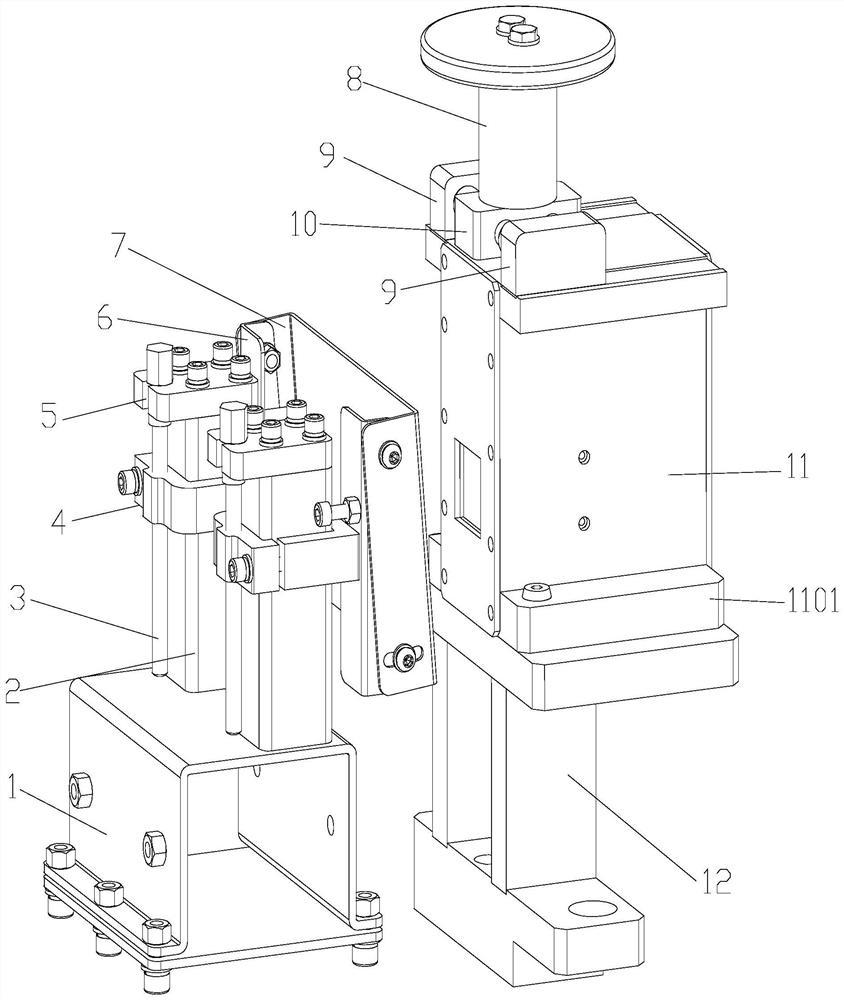 8
9
10
9
7
6
5
4
3
2
1
11
1101
12