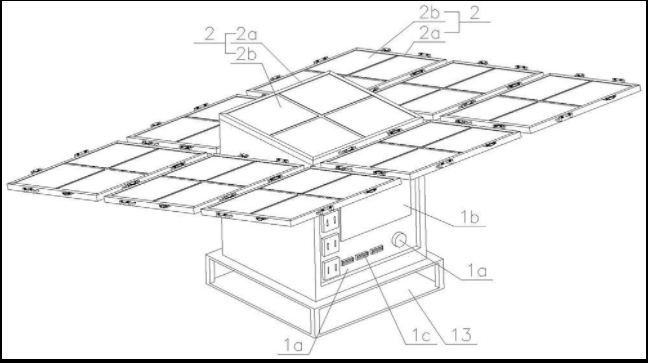 2b
2
2a
2
2a
2b
1b
1a
1a
1c
13