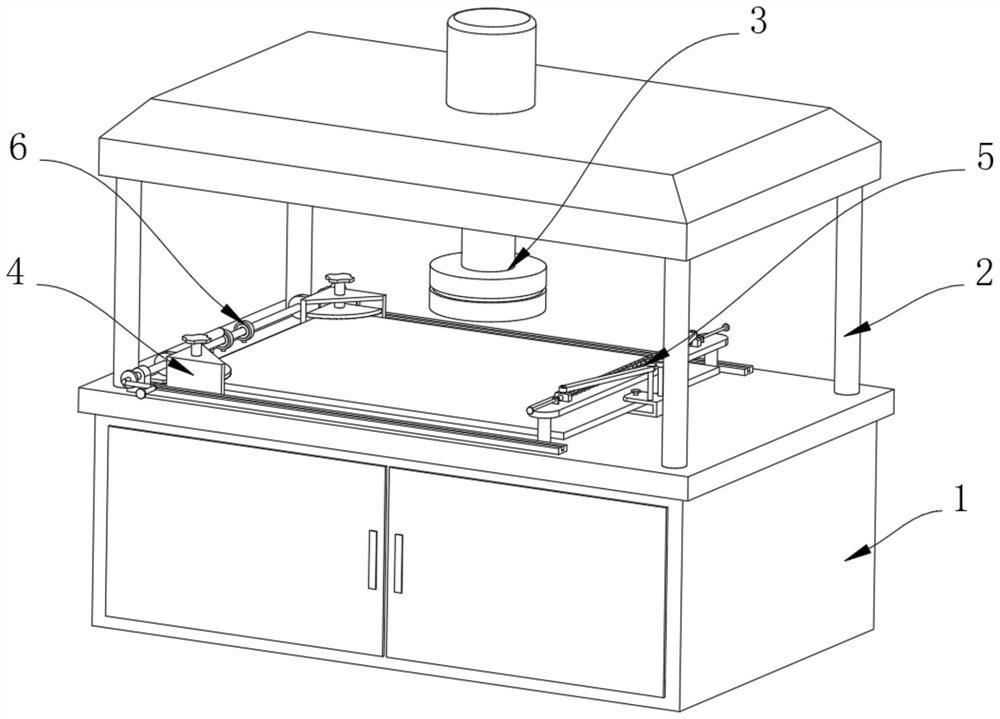 3
6
5
4
2
1