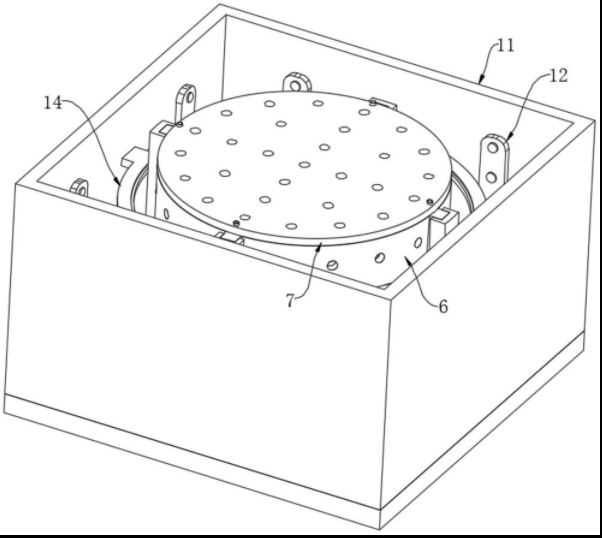 11
12
14
7
6