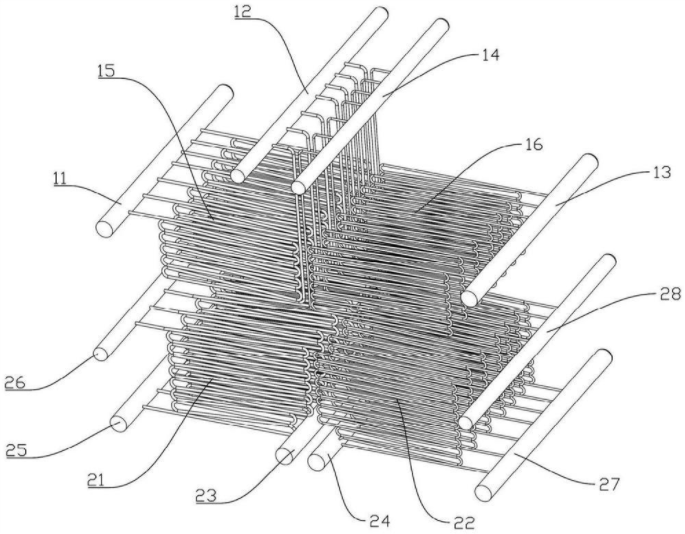 12
14
15
16
13
11
28
26
25
21
23
24
22
27