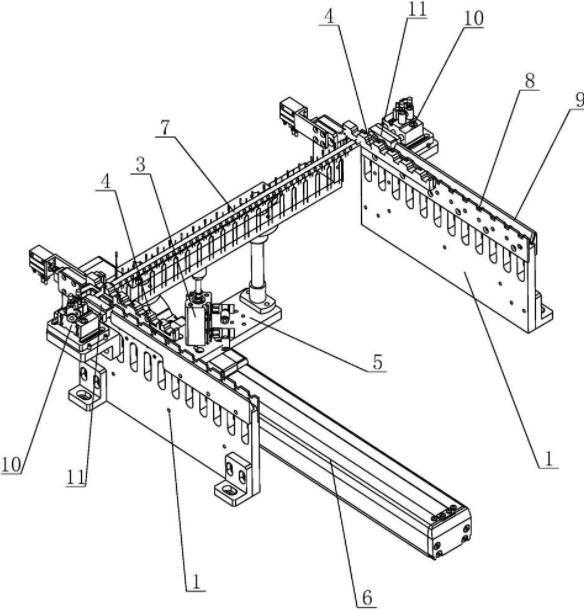 4
11
10
8
9
7
3
4
5
10
11
1
1
6