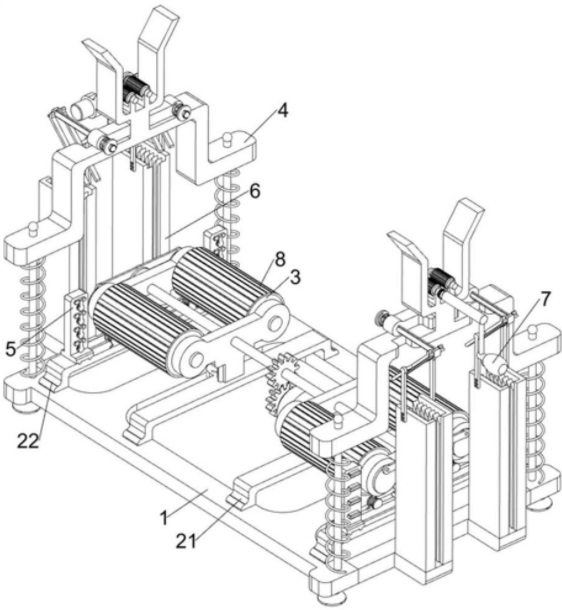 4
6
8
3
7
5
22
1
21