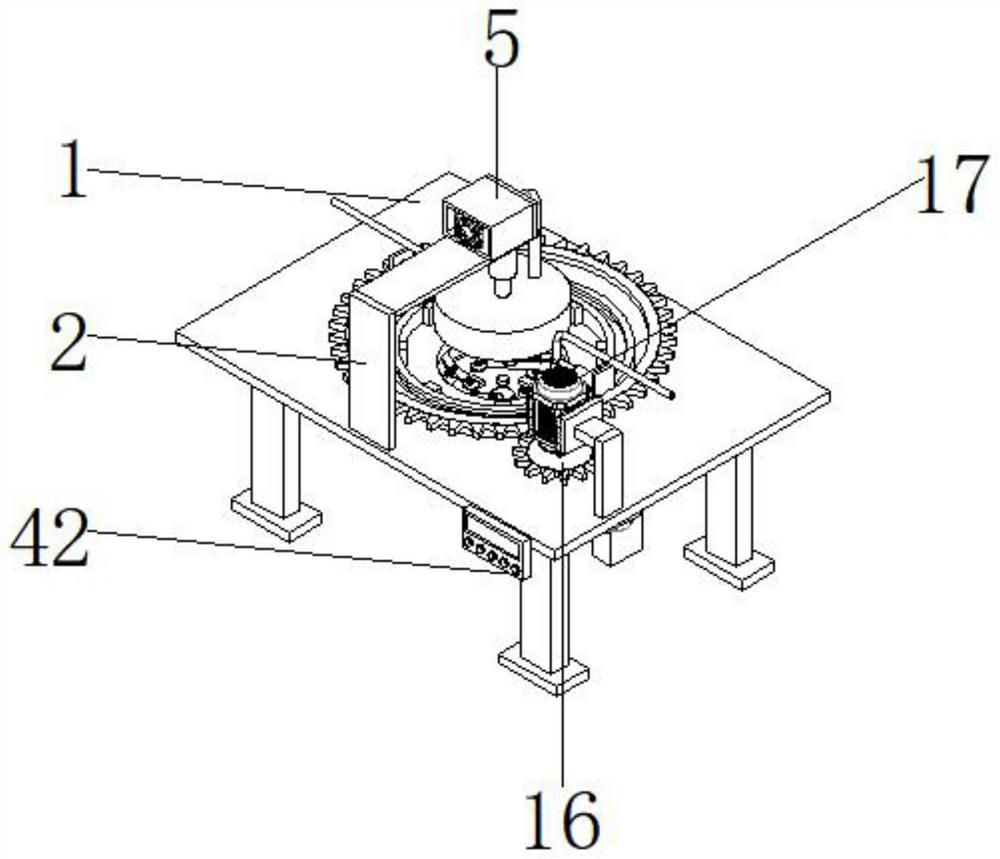 5
1
17
2
42
16