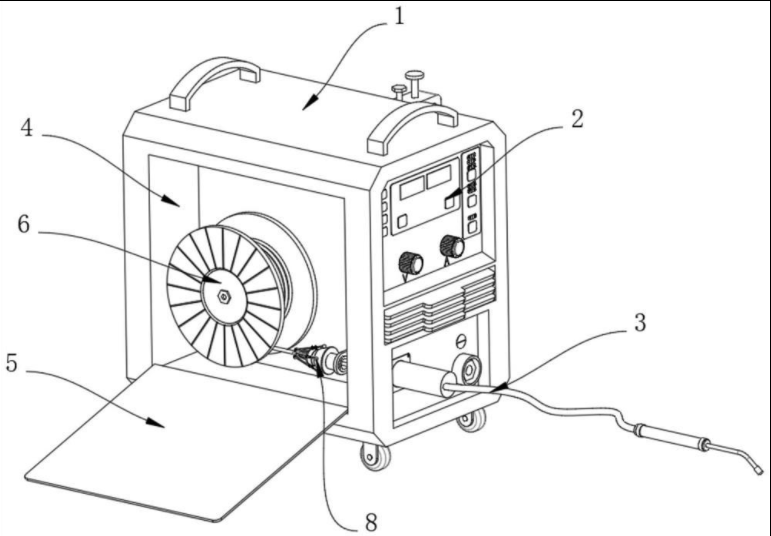 1
2
4
6
3
5
8