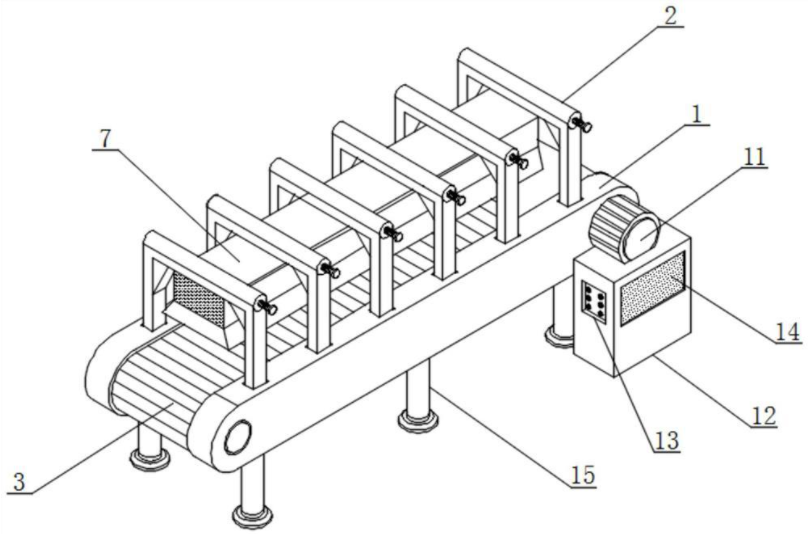 2
1
7
11
14
12
13
15
3