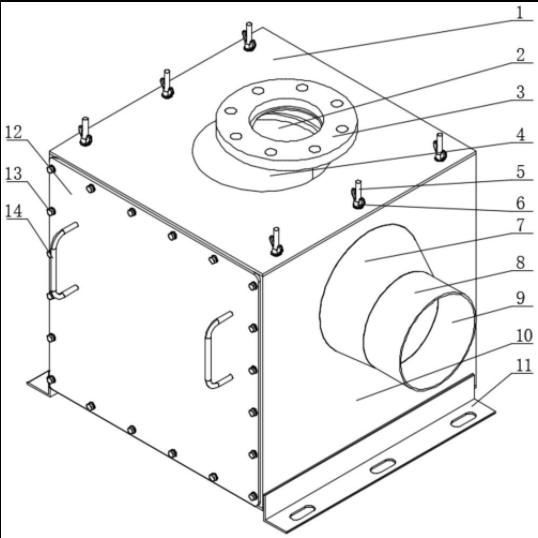 1
2
3
4
5
6
7
8
9
10
11
12
13
14