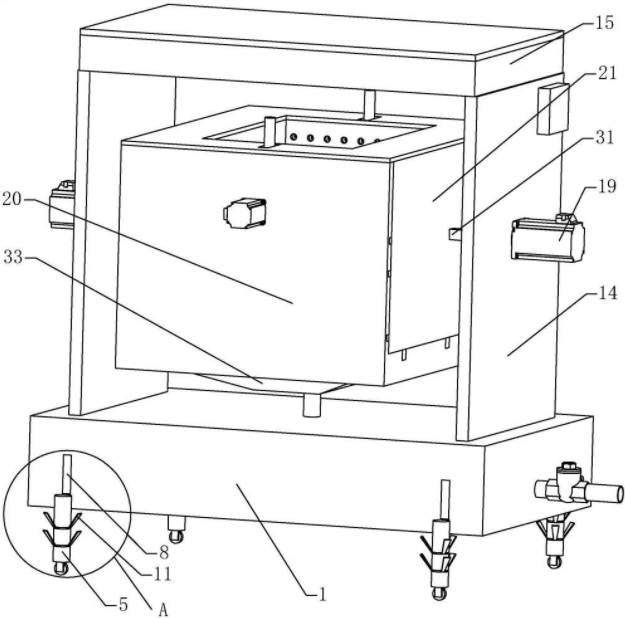 15
21
31
19
20
33
14
8
11
5
A
1