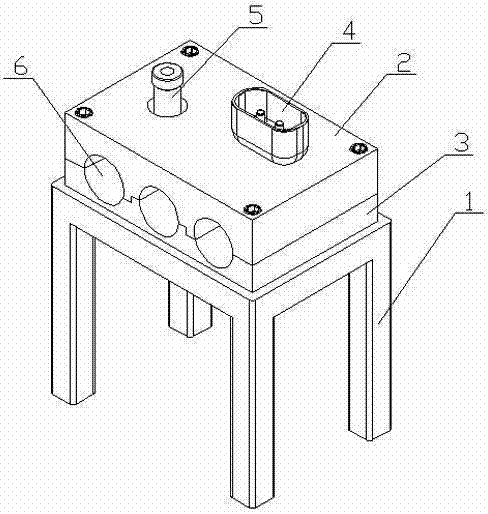 5
4
6
2
3
1