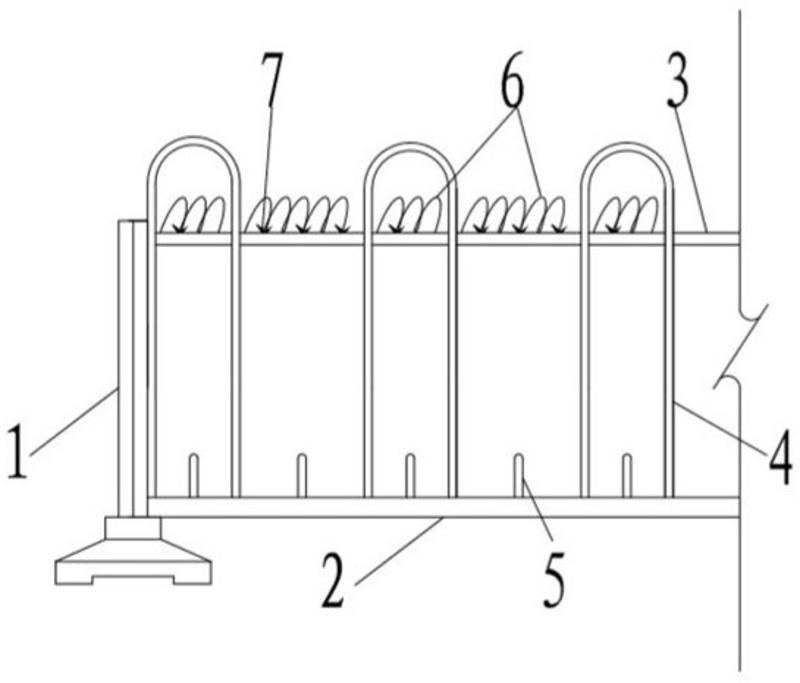 7
6
3
1
4
2
5