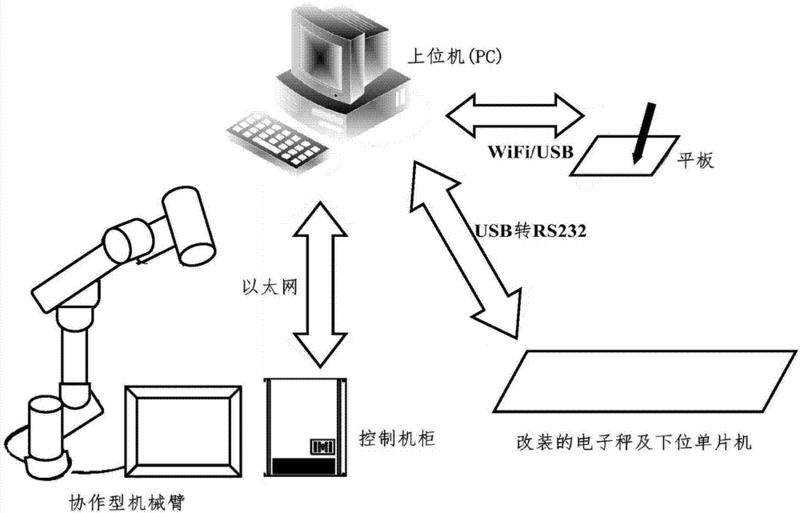 上位机(PC)

WiFi/USB

平板

USB转RS232

以太网

控制机柜

改装的电子秤及下位单片机

协作型机械臂