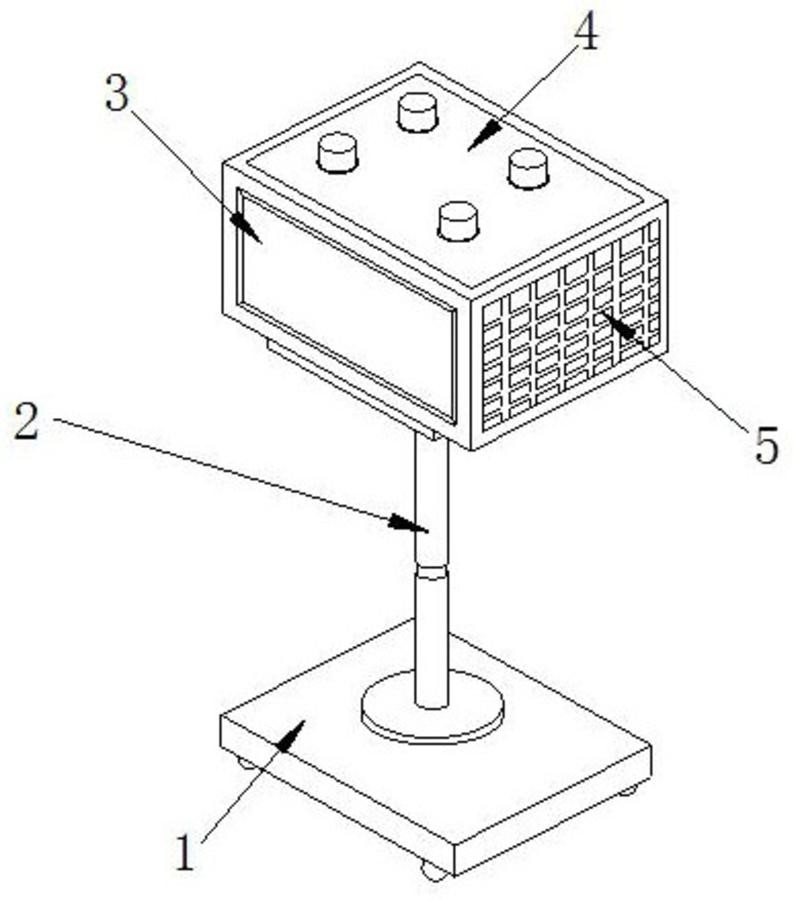 4
3
2
5
1