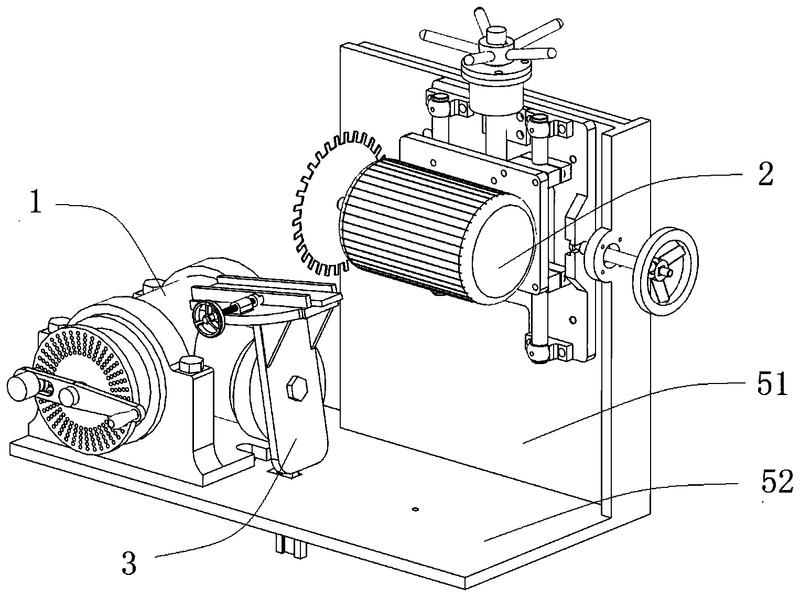 1
2
51
52
3