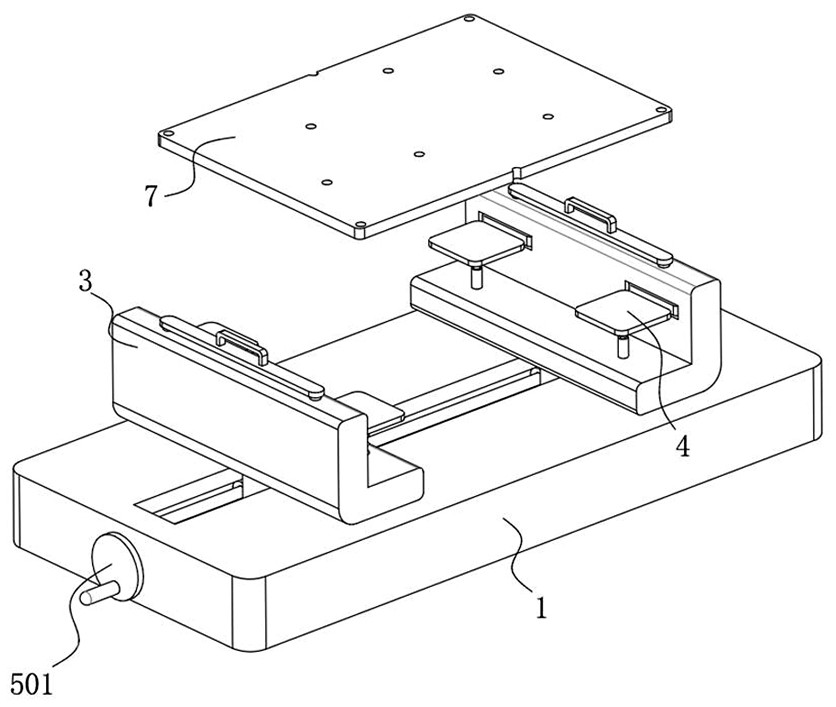 7
3
4
1
501