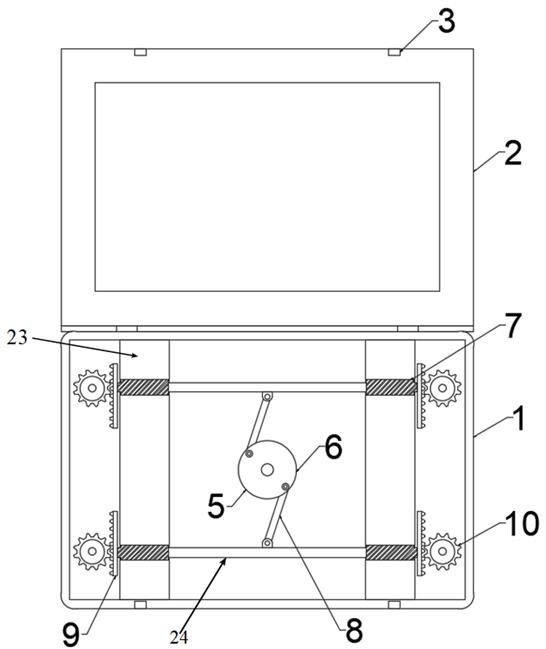 3
2
23
7
1
6
5
10
9
24
8