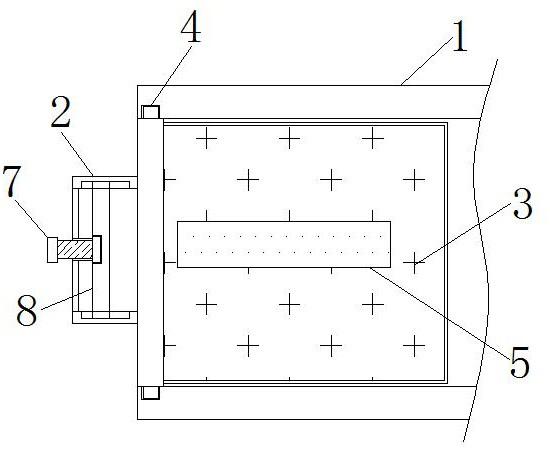 4
1
2
7
3
8
5