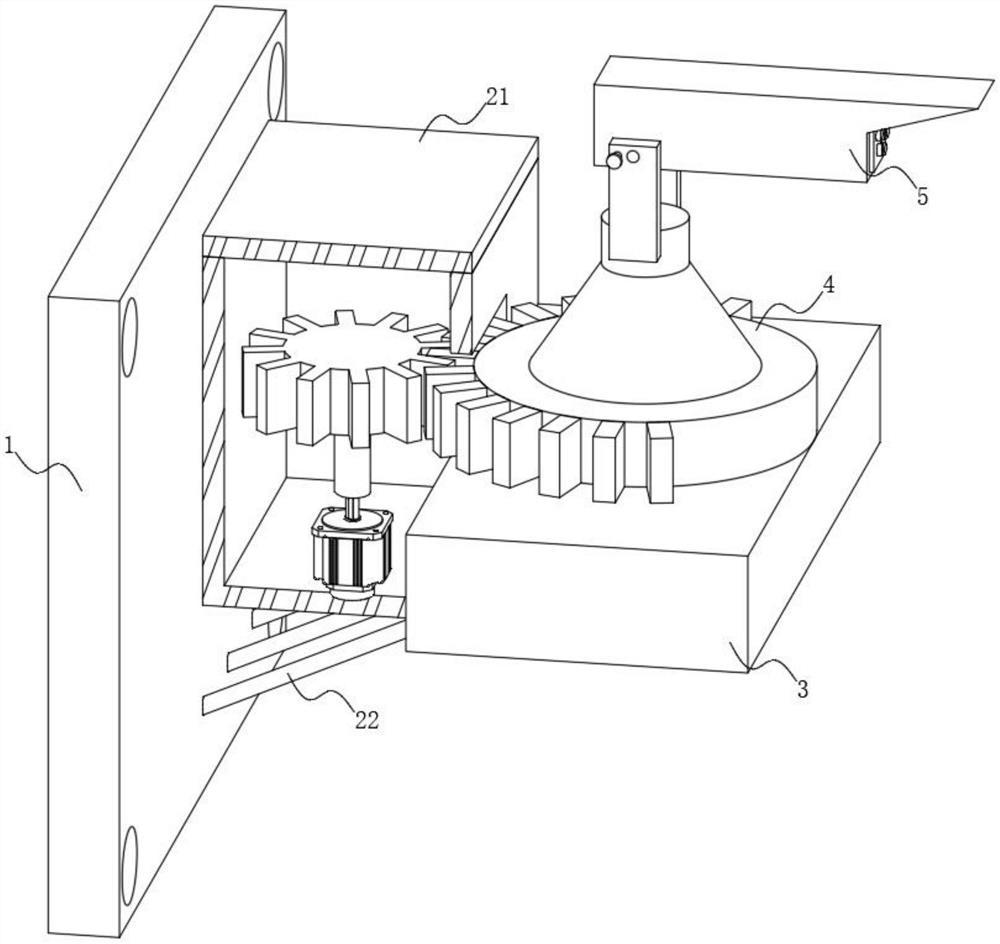 21
5
4
1
3
22