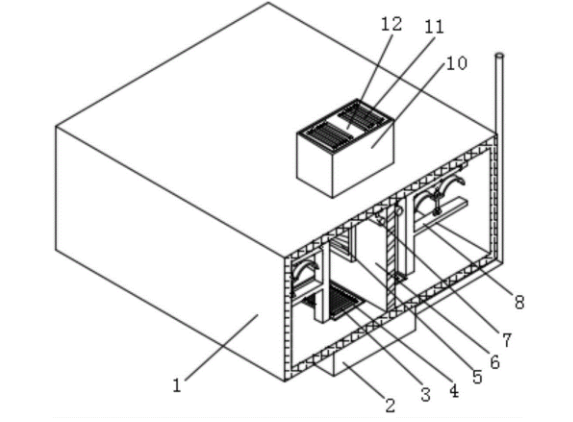 12
11
10
8
7
6
5
4
3
2
1