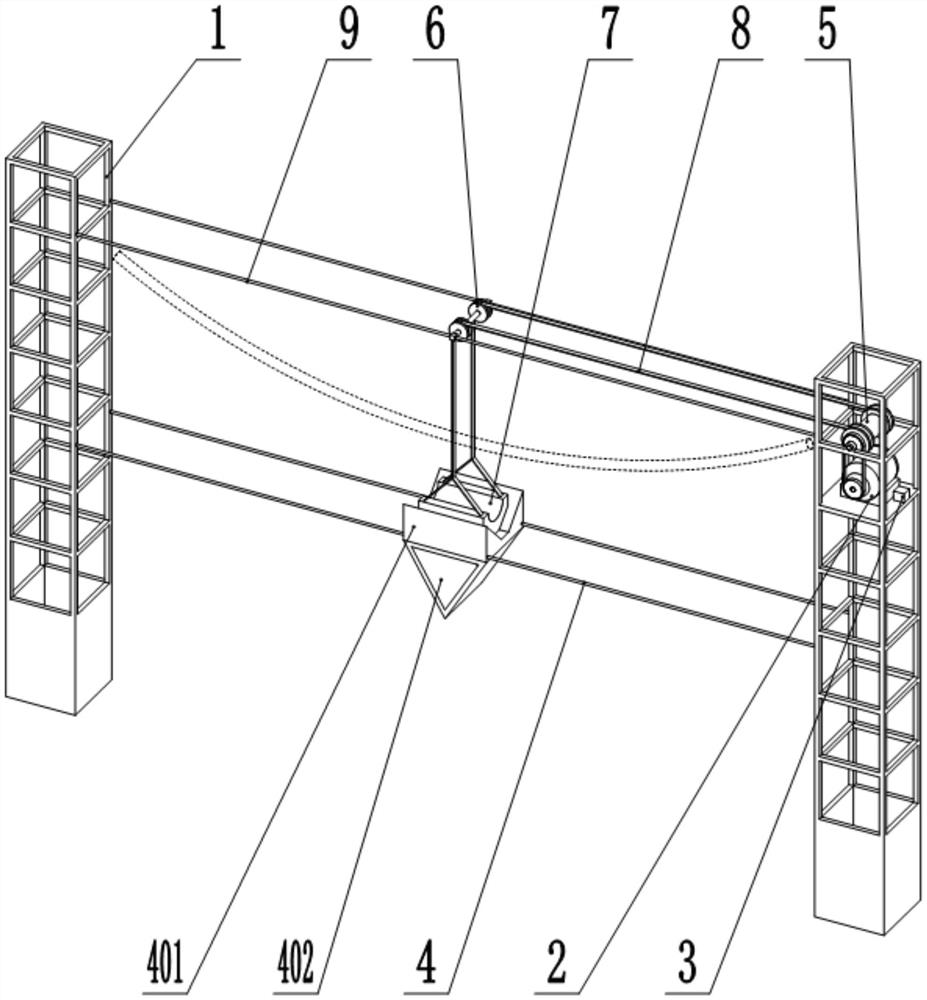 1 9 6 7 8 5

401 402 4 2 3