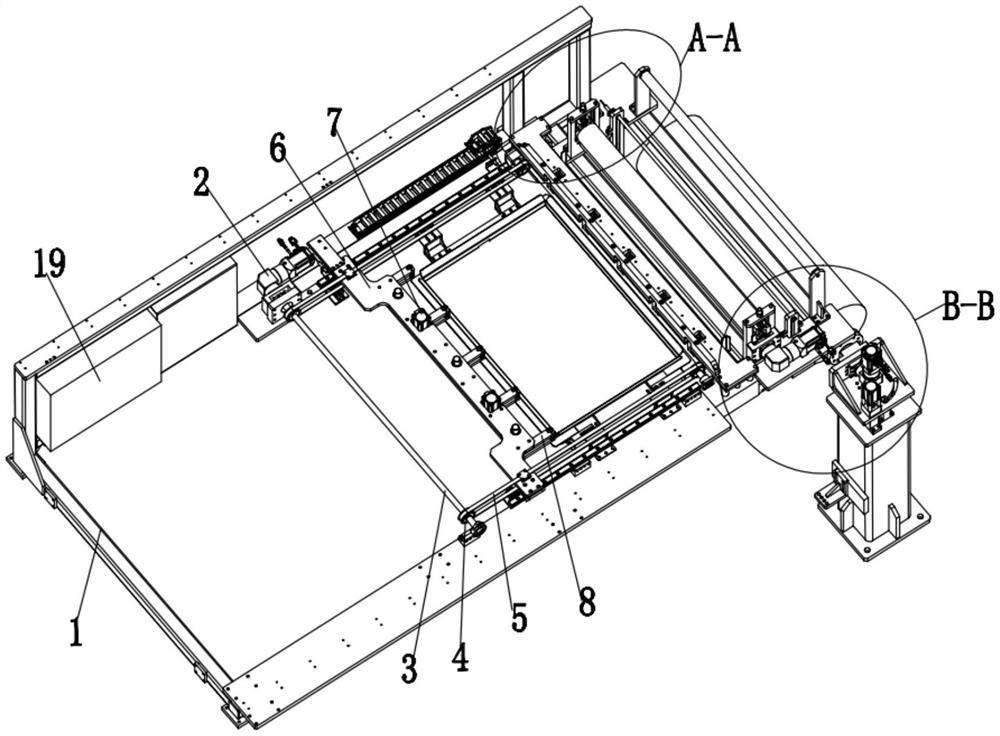 A-A
7
6
2
19
B-B
1
3
4
5
8