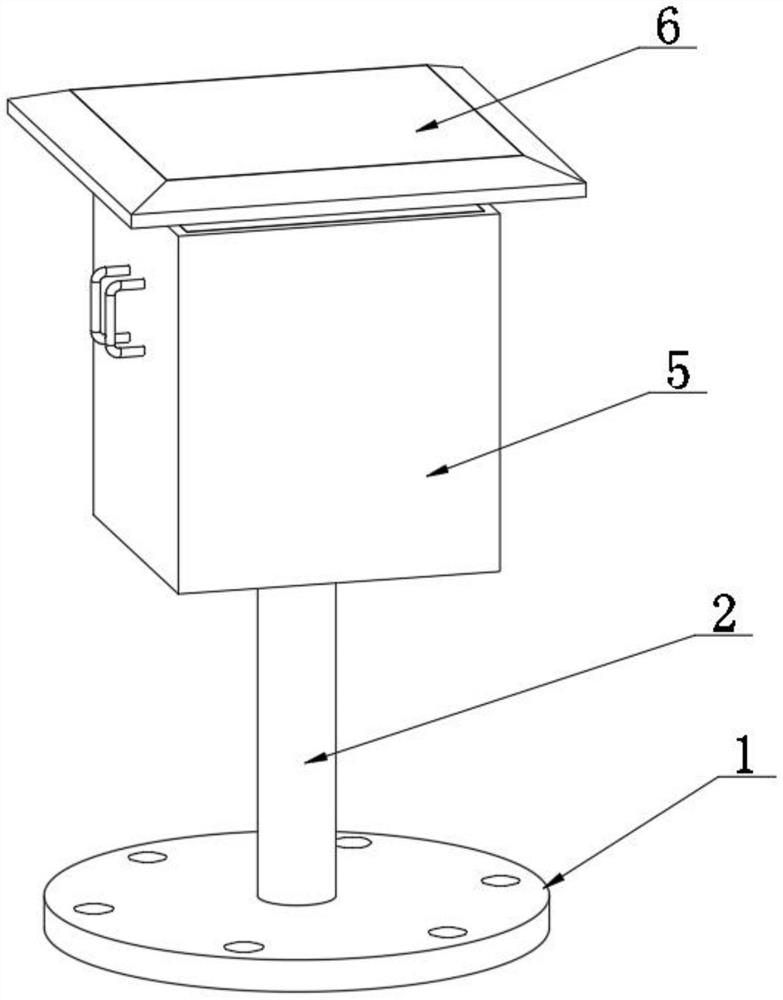 6
5
2
1