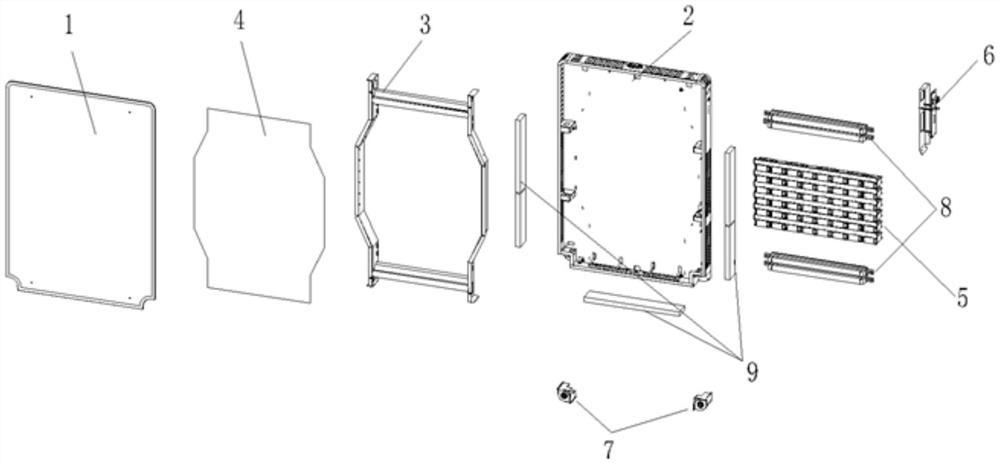 1
4
3
2
6
8
5
9
7