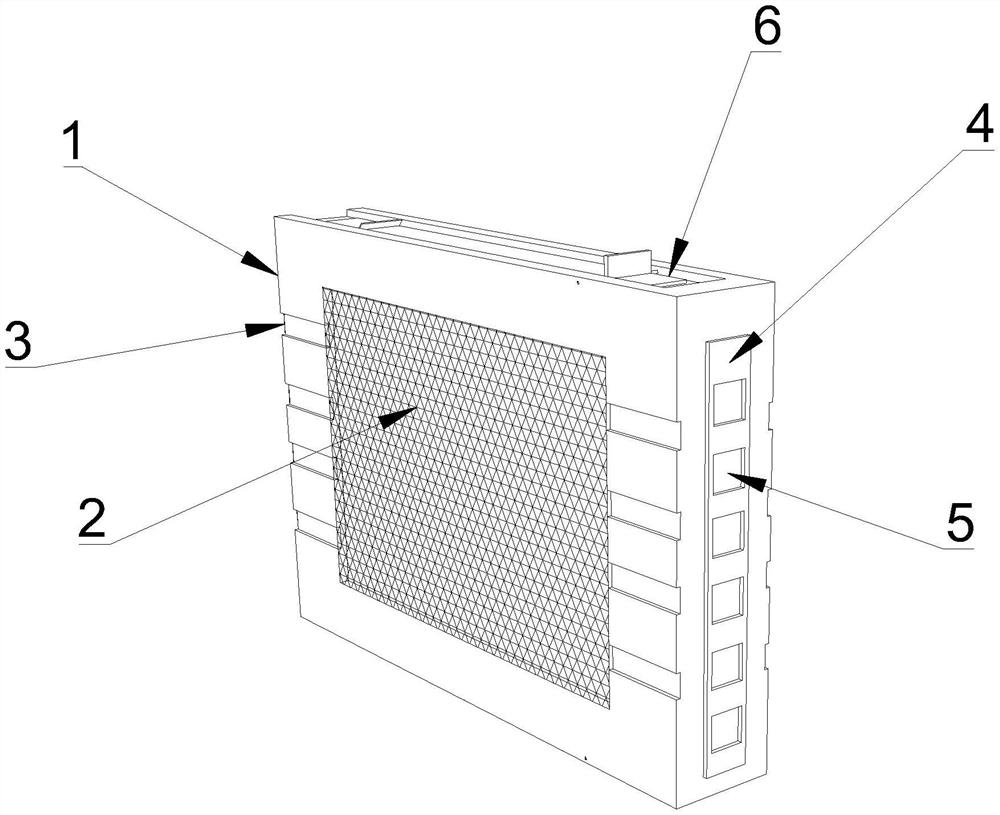 6
1
4
3
2
5