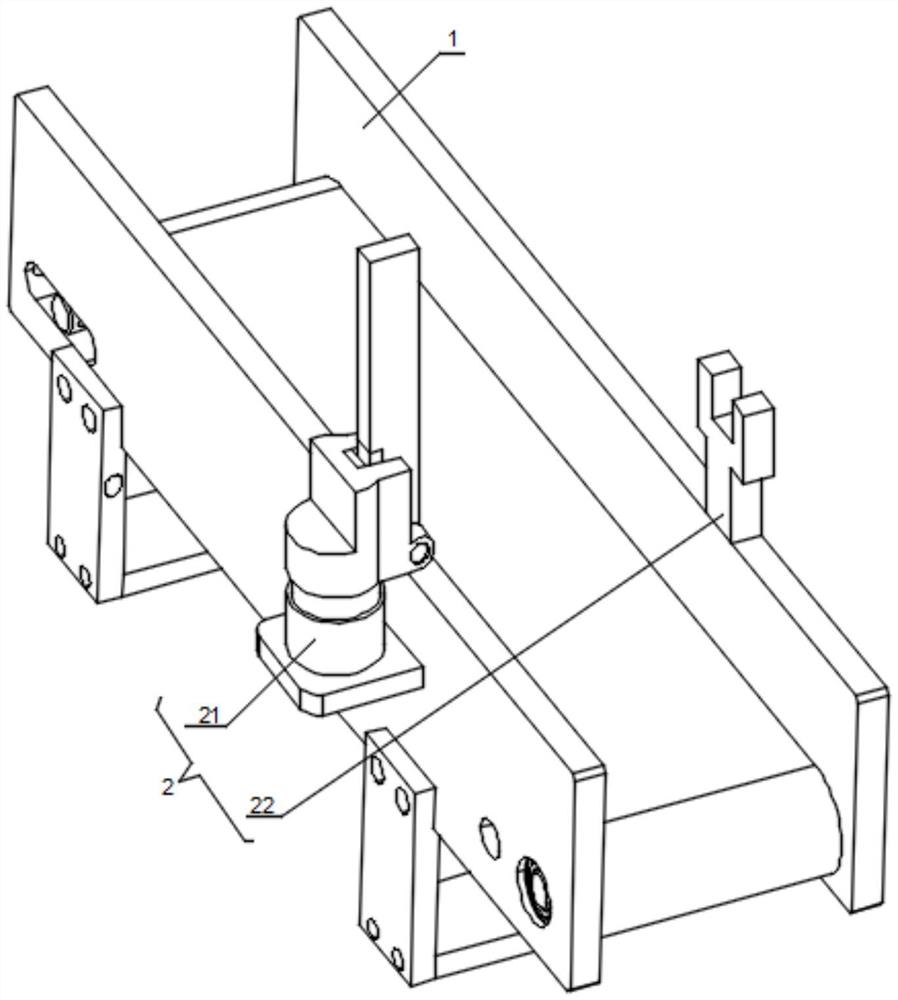 1
21
2
22