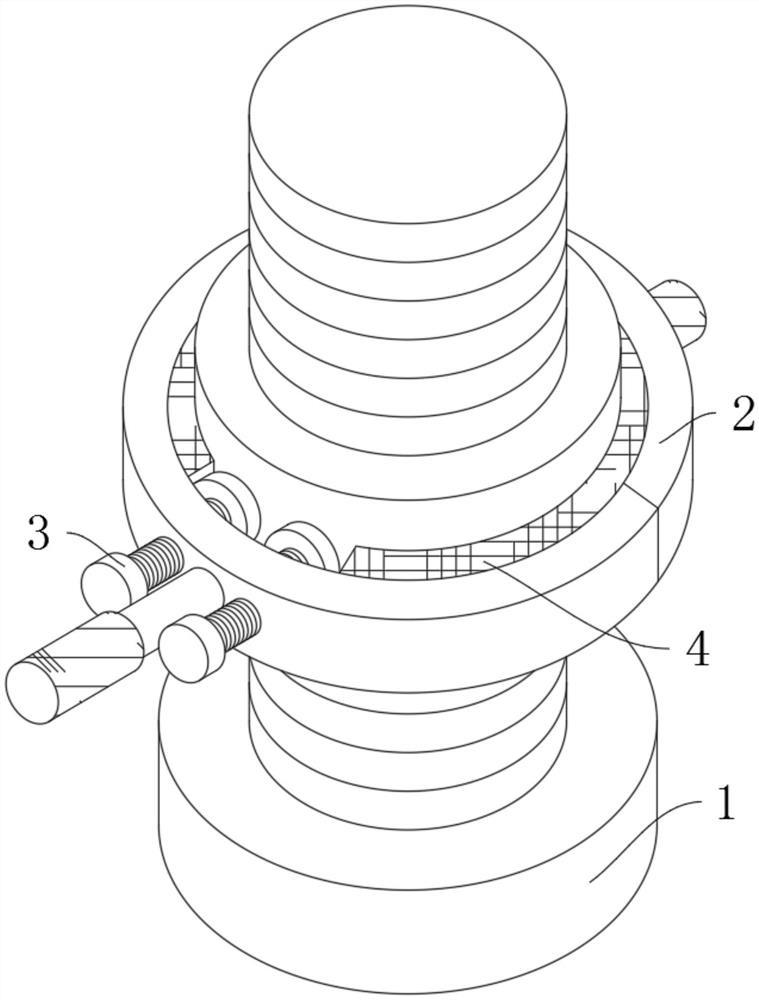 2
3
4
1