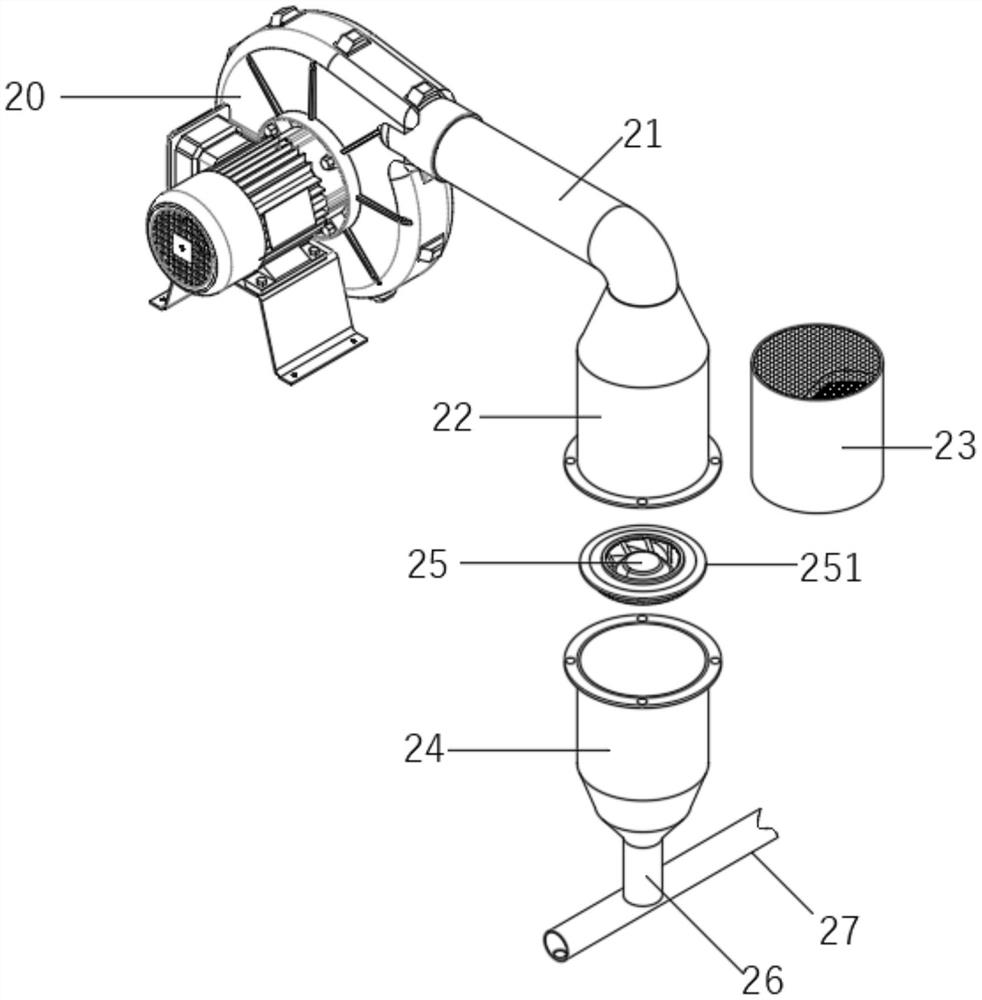 20
21
22
23
25
251
24
27
26