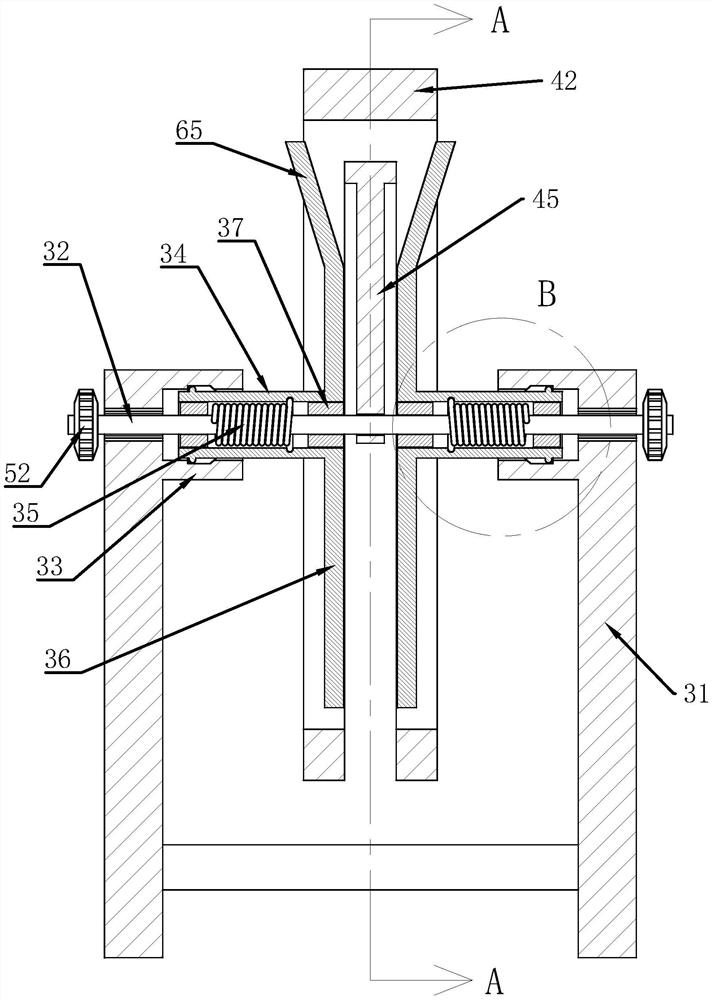 A
42
65
45
37
34
32
B
52
35
33
36
31
A