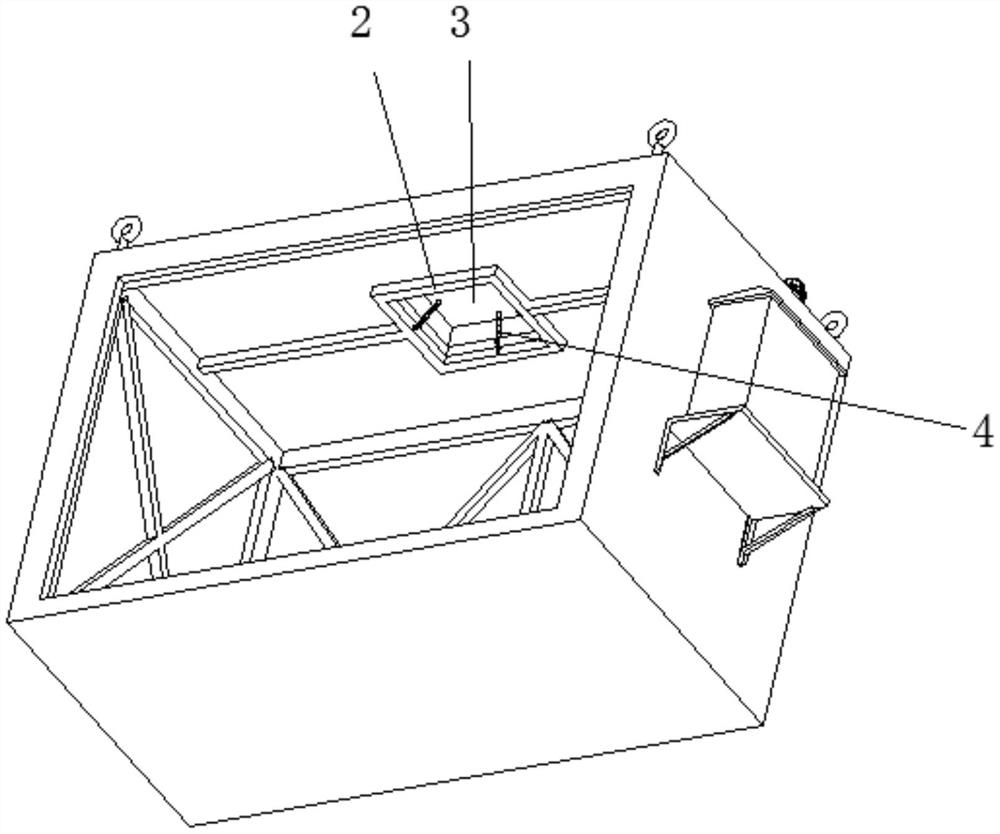 2
3
4