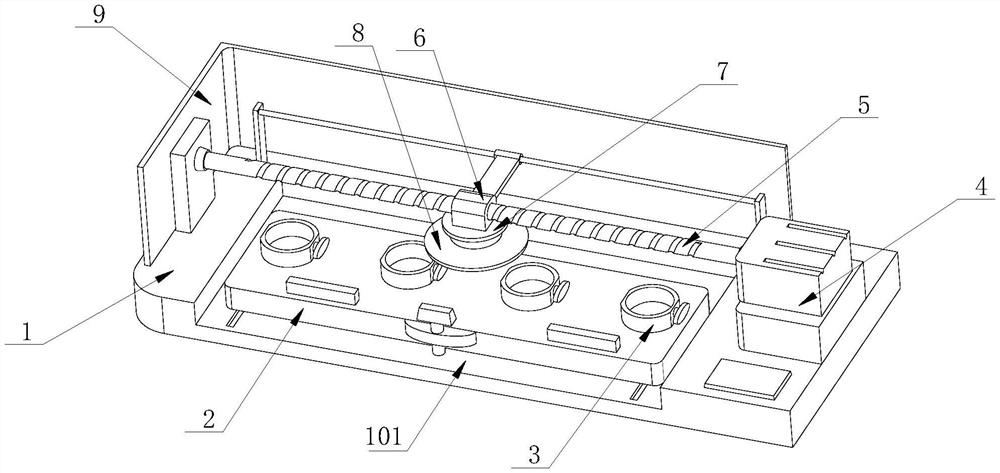 9
8
6
7
5
4
1
2
101
3