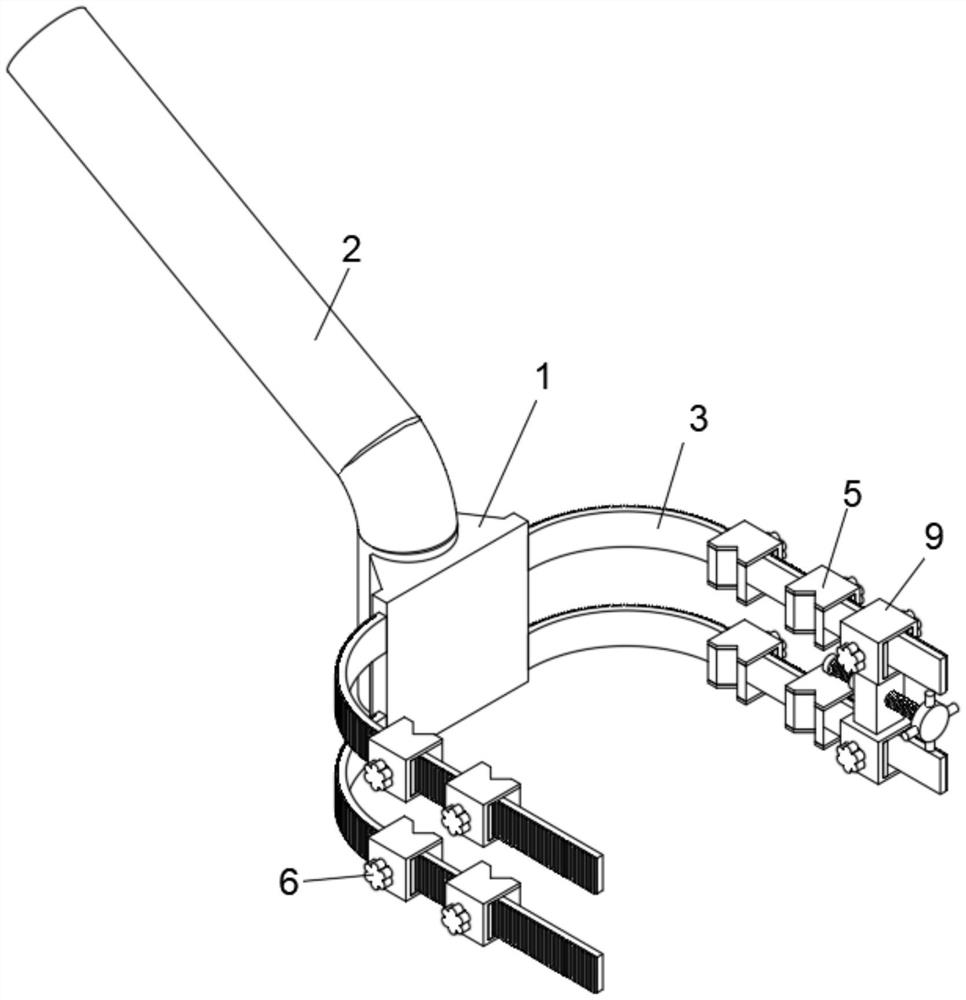 2
1
3
5
9
6