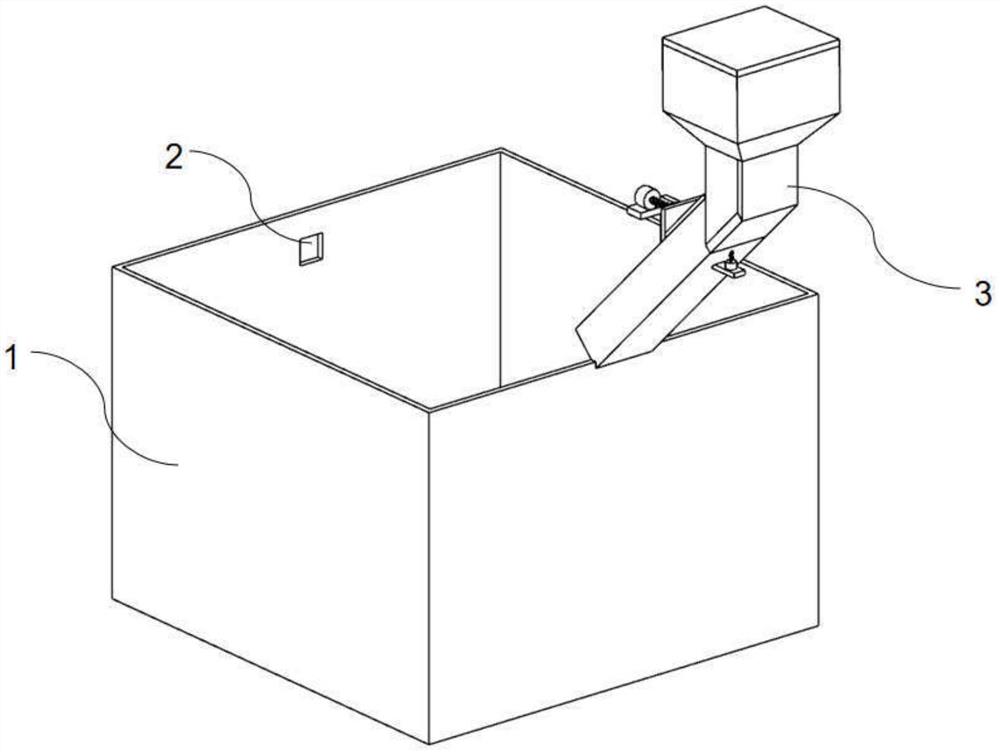 2
3
1