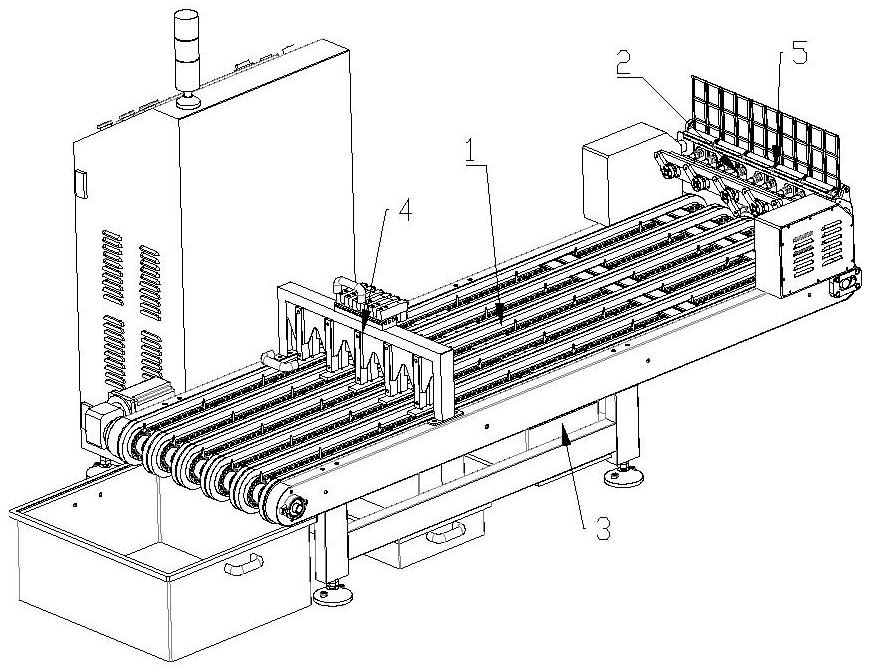 2
5
1
4
3