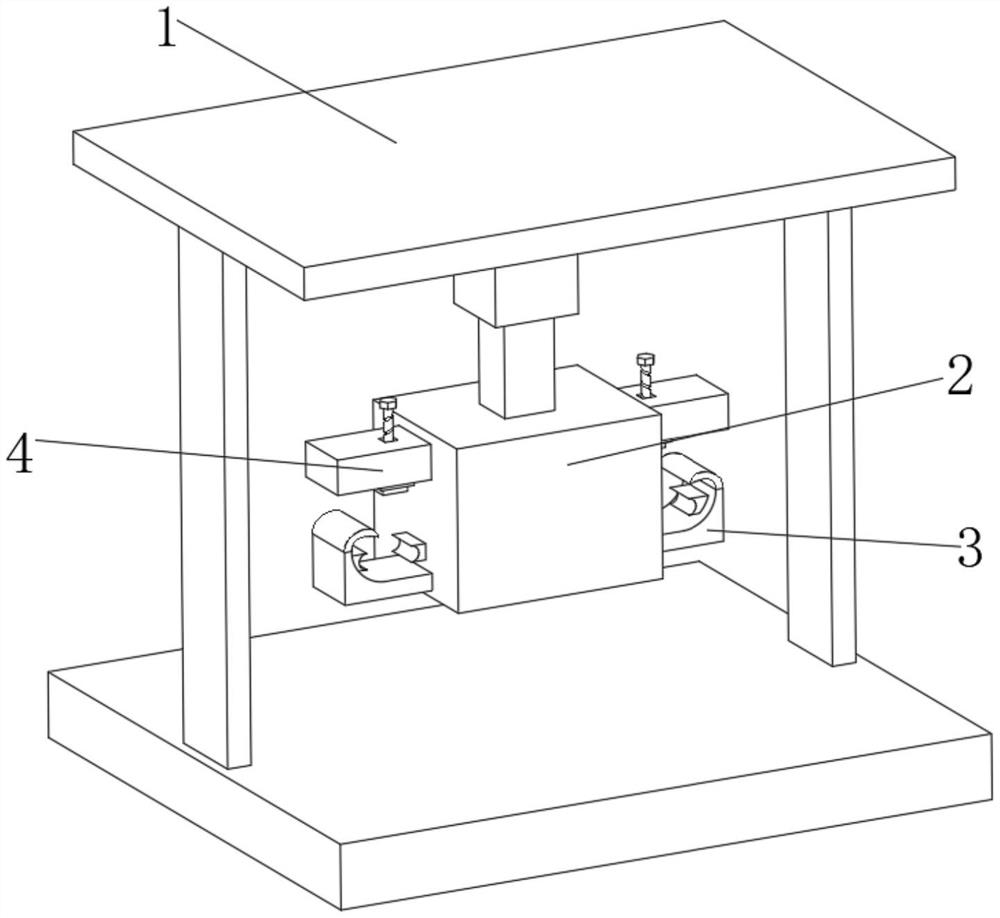 1
2
4
3