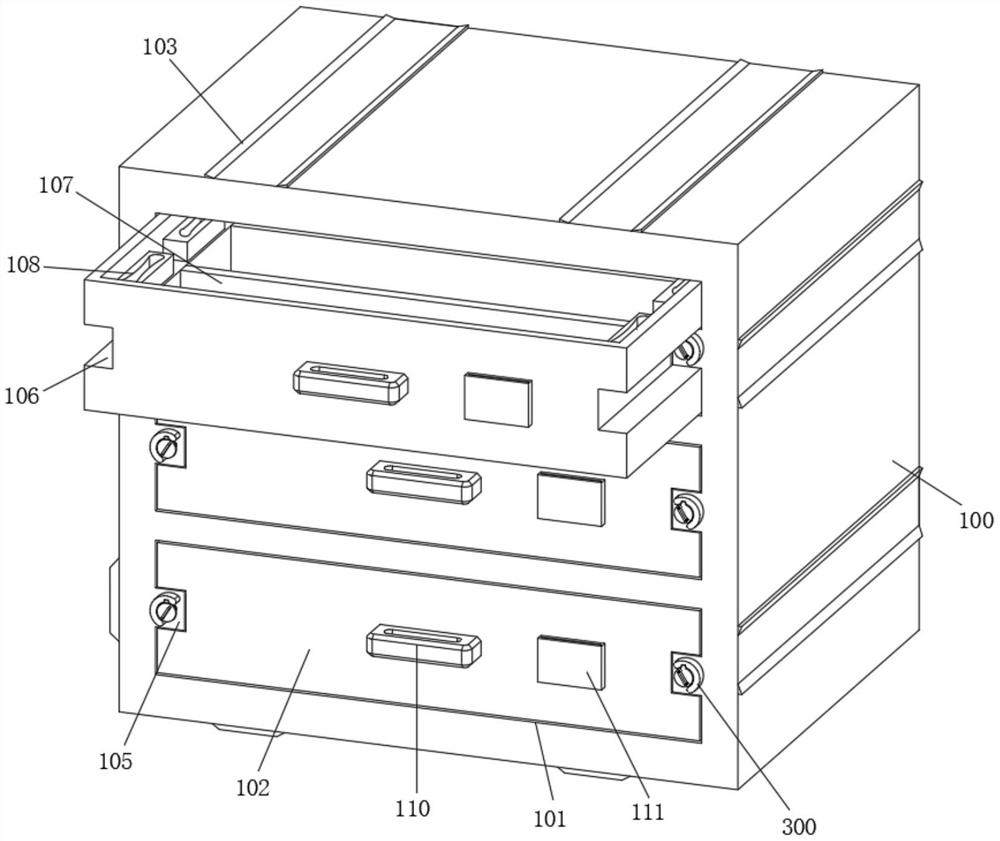 103
107
108
106
100
105
102
110
101
111
300