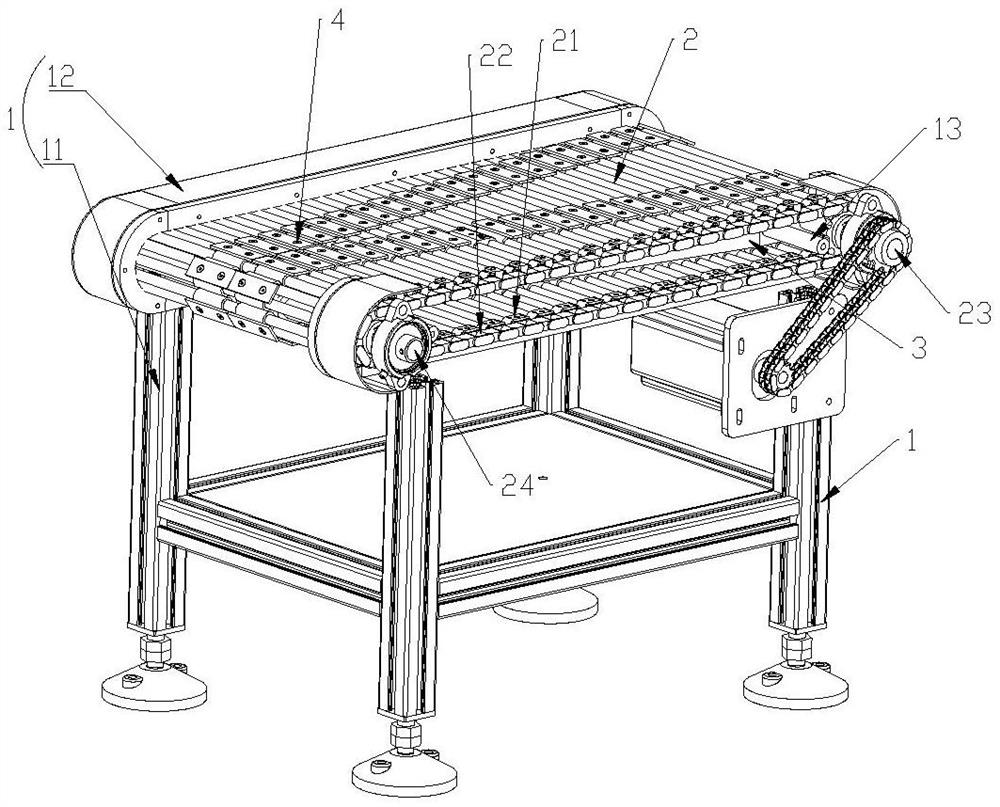 1
12
11
4
22
21
2
13
23
3
24
1