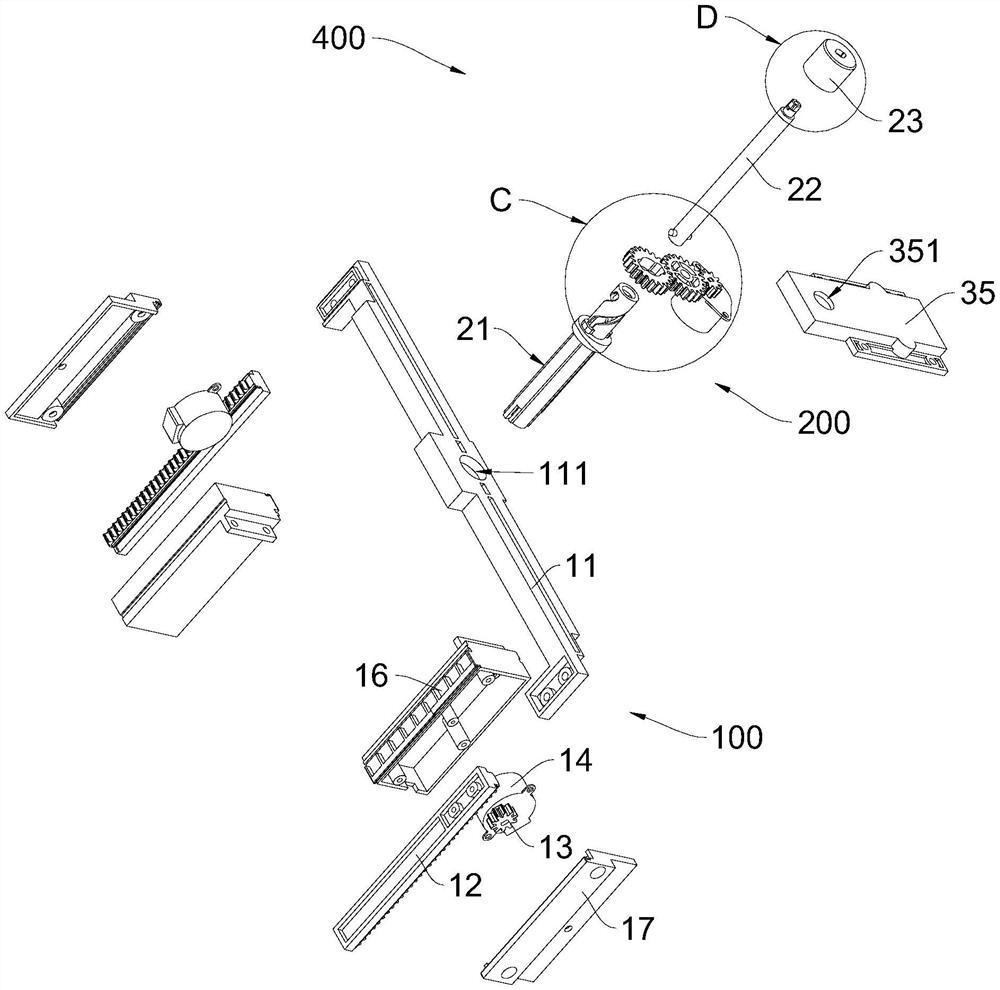 400
D
23
22
C
351
35
21
200
111
11
16
100
14
13
12
17