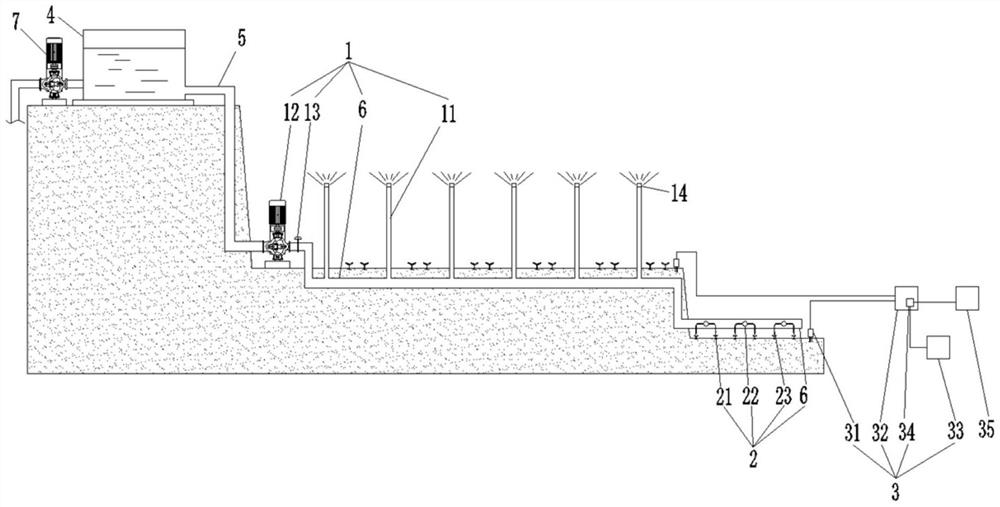 7
4
5
1
12
13
6
11
14
21
22
23
6
2
31
32
34
33
35
3