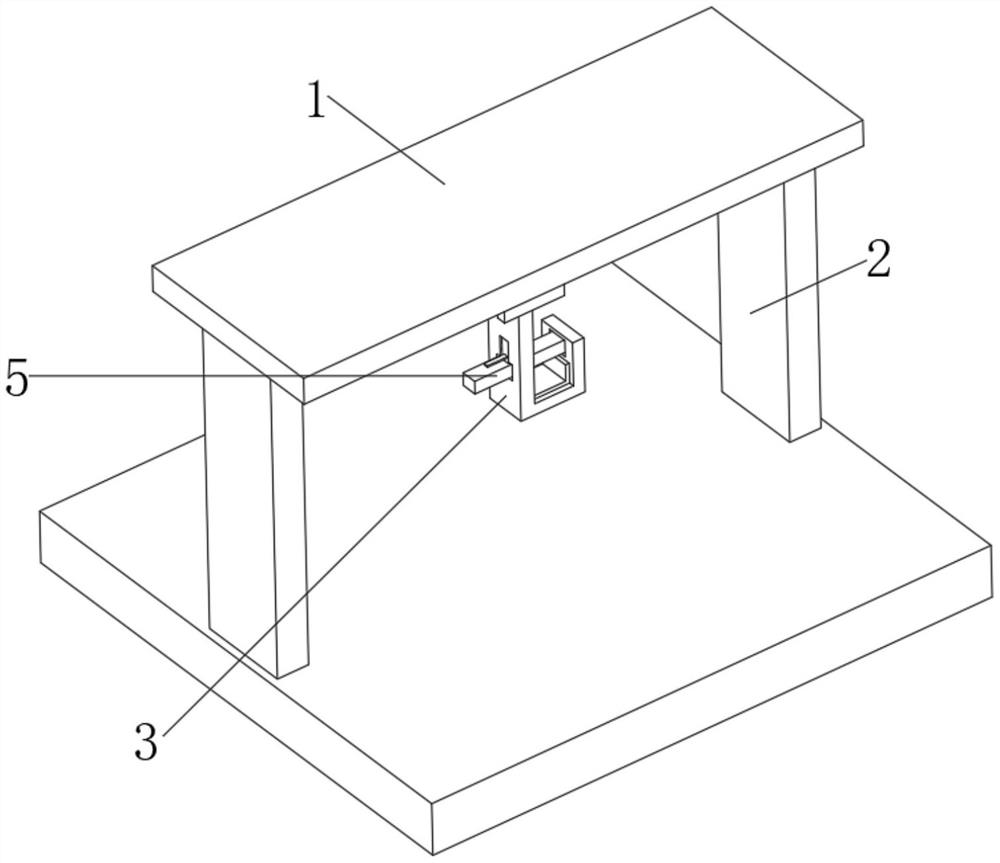 1
2
5
3