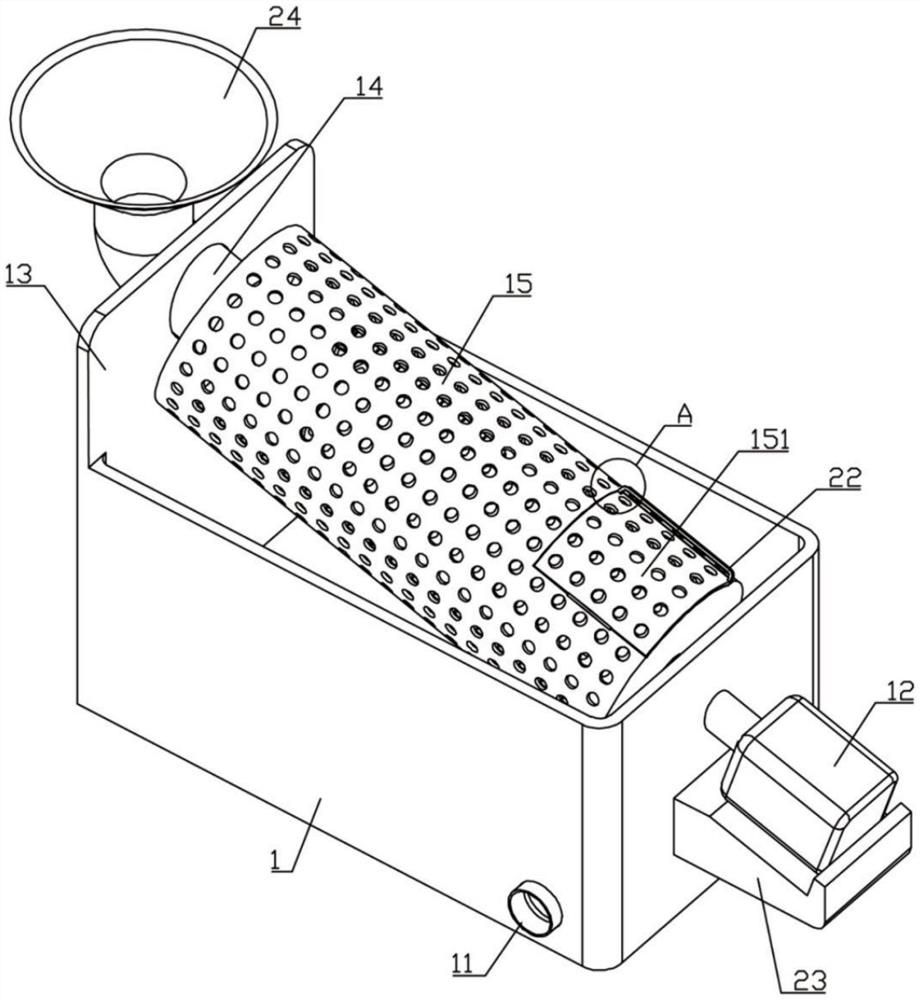 24
14
13
15
A
151
22
12
1
11
23